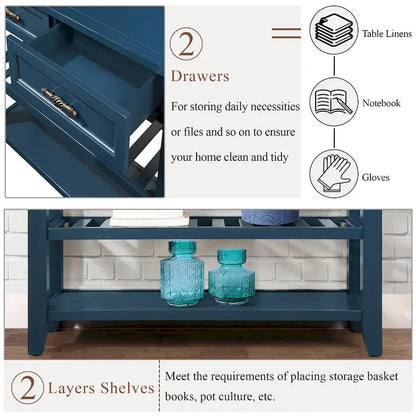 2
Drawers
For storing daily necessities or files and so on to ensure your home clean and tidy

Table Linens

Notebook

Gloves

2 Layers Shelves

Meet the requirements of placing storage basket books, pot culture, etc.