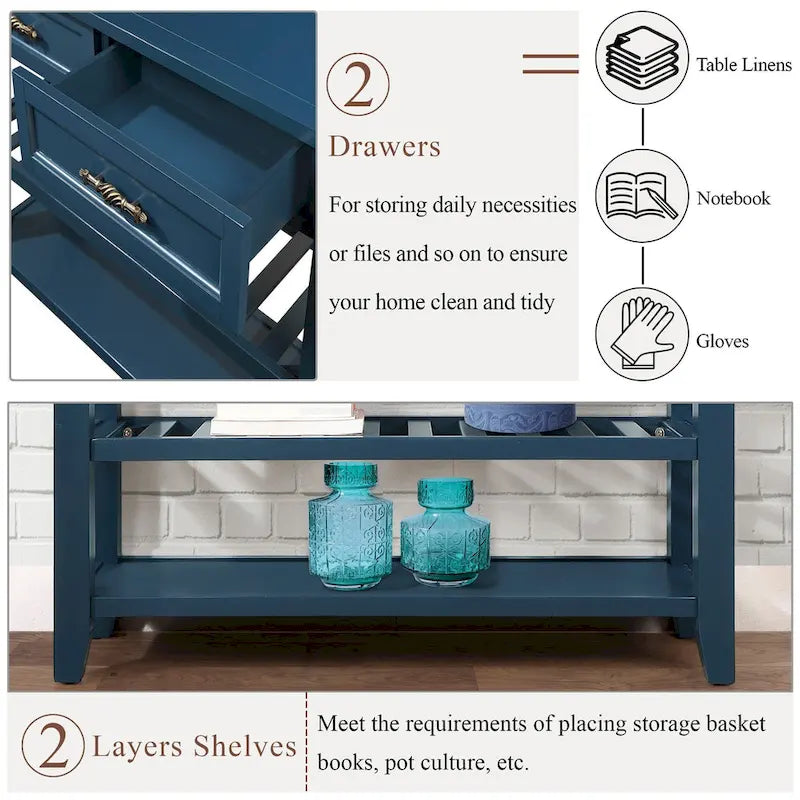 2
Drawers
For storing daily necessities or files and so on to ensure your home clean and tidy

Table Linens
Notebook
Gloves

2 Layers Shelves
Meet the requirements of placing storage basket books, pot culture, etc.