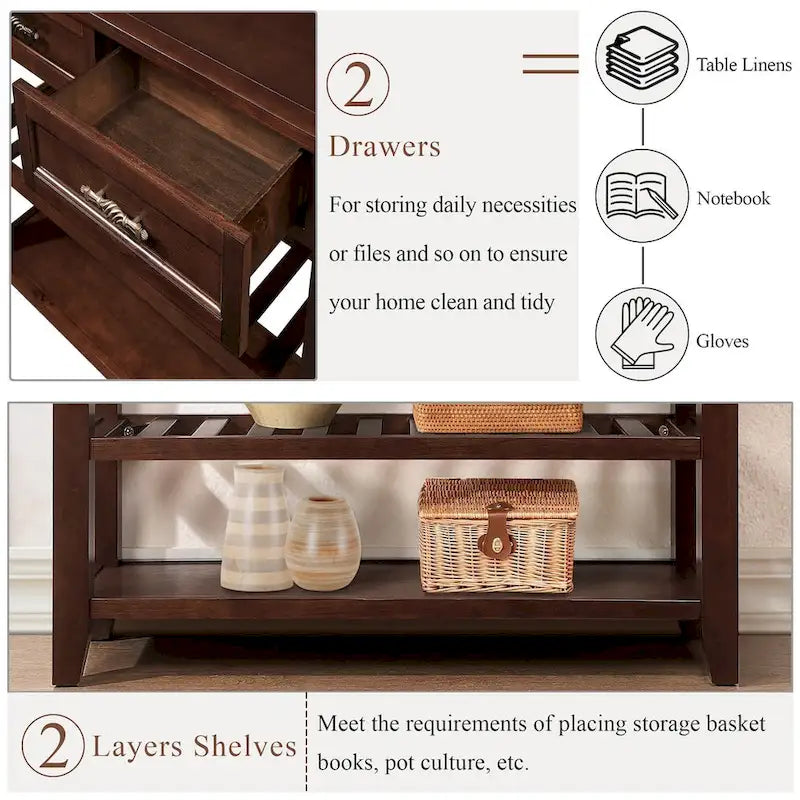 2

Drawers

For storing daily necessities or files and so on to ensure your home clean and tidy

Table Linens

Notebook

Gloves

2 Layers Shelves

Meet the requirements of placing storage basket books, pot culture, etc.