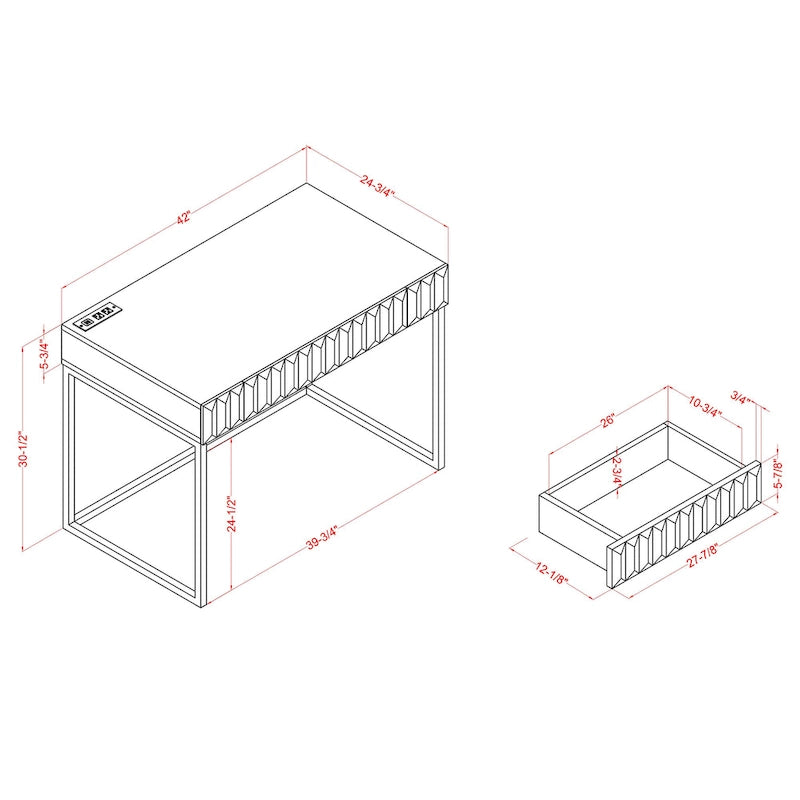 42"
24-3/4"
5-3/4"
30-1/2"
24-1/2"
39-3/4"
26"
10-3/4"
3/4"
2-3/4"
5-7/8"
12-1/8"
27-7/8"